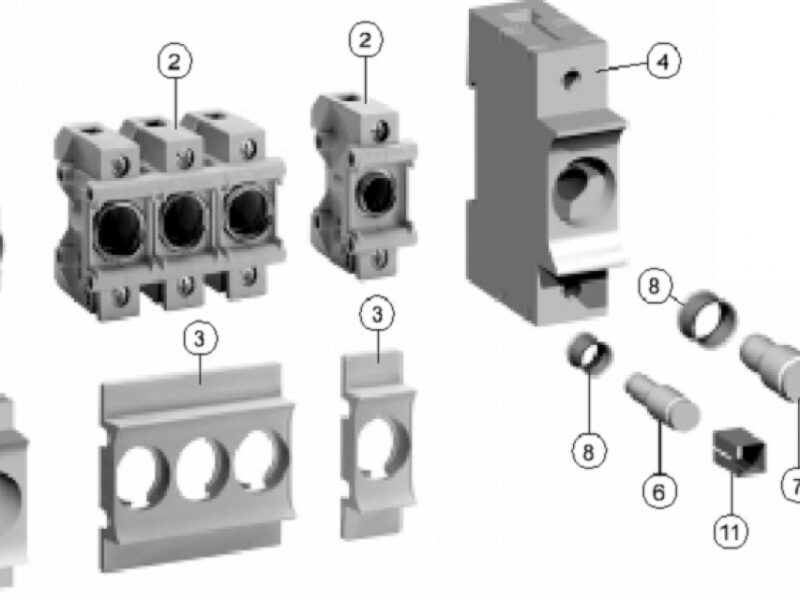 2
2
4
8
3
3
8
6
11
7